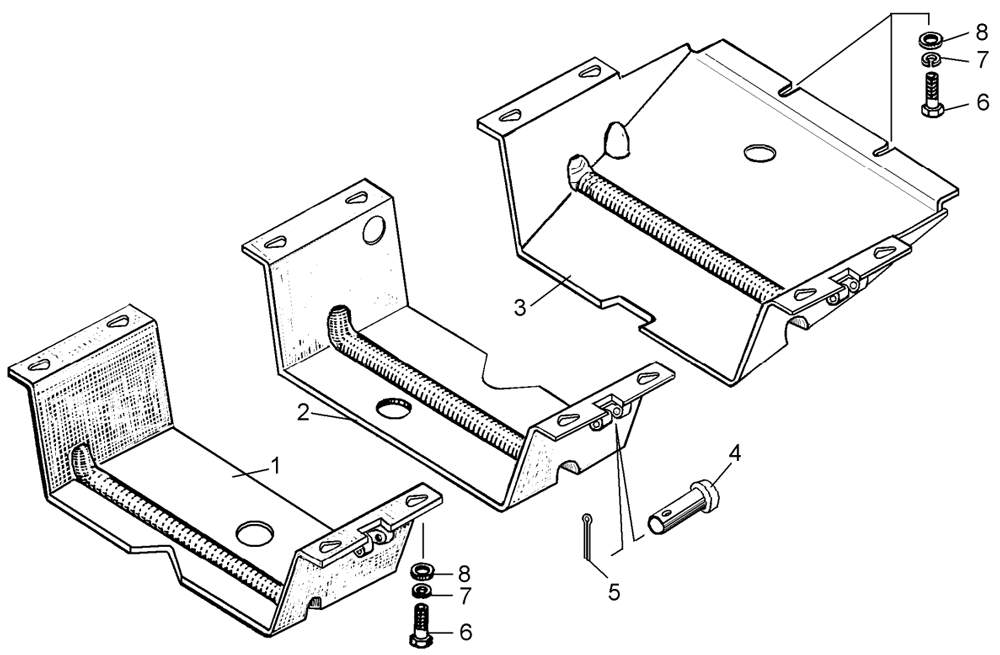 8
7
6
3
2
1
4
5
8
7
6