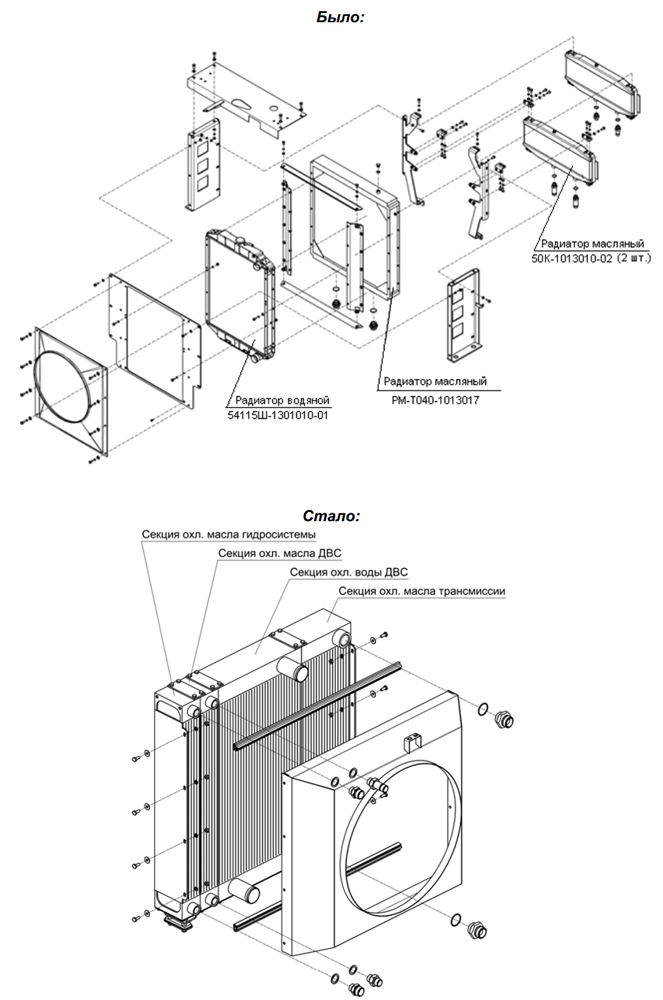 Было:

Радиатор масляный
50К-1013010-02 (2 шт.)

Радиатор масляный
РМ-Т040-1013017

Радиатор водяной
54115Ш-1301010-01

Стало:

Секция охл. масла гидросистемы

Секция охл. масла ДВС

Секция охл. воды ДВС

Секция охл. масла трансмиссии