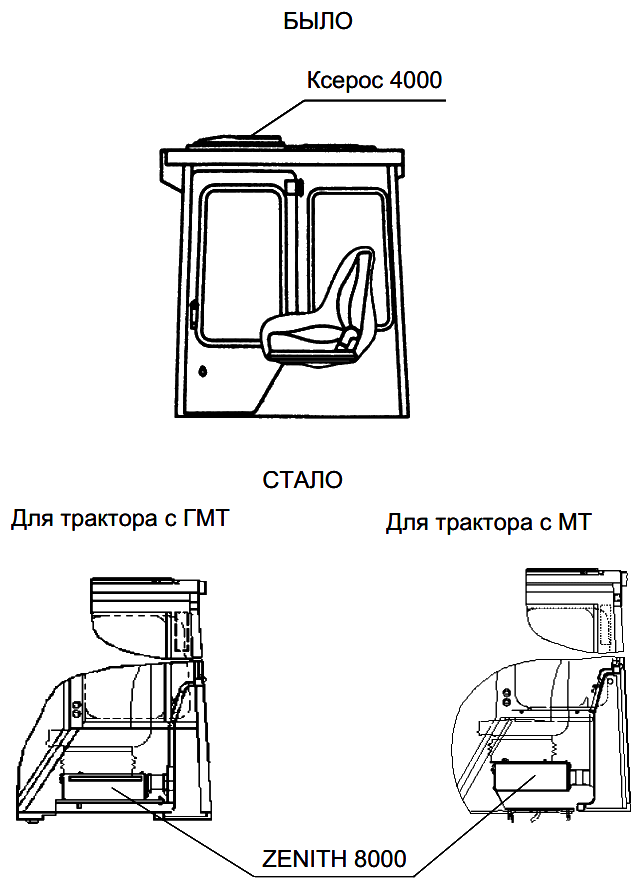 БЫЛО

Ксерос 4000

СТАЛО

Для трактора с ГМТ

Для трактора с МТ

ZENITH 8000